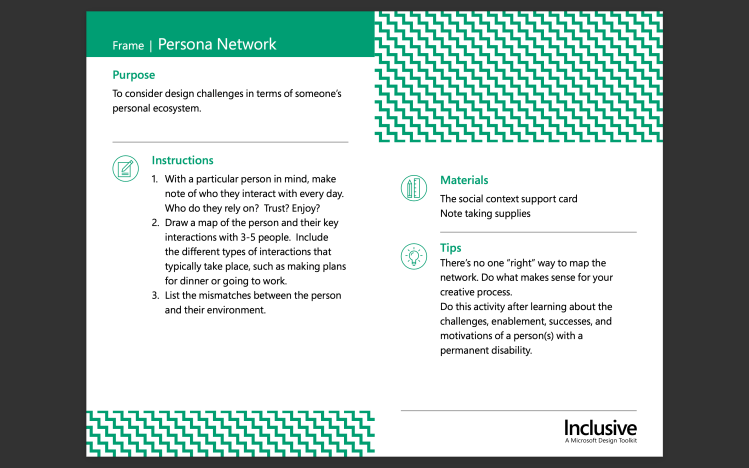 Frame | Persona Network

Purpose

To consider design challenges in terms of someone's personal ecosystem.

Instructions

1. With a particular person in mind, make note of who they interact with every day. Who do they rely on? Trust? Enjoy?
2. Draw a map of the person and their key interactions with 3-5 people. Include the different types of interactions that typically take place, such as making plans for dinner or going to work.
3. List the mismatches between the person and their environment.

Materials

The social context support card
Note taking supplies

Tips

There's no one "right" way to map the network. Do what makes sense for your creative process.
Do this activity after learning about the challenges, enablement, successes, and motivations of a person(s) with a permanent disability.

Inclusive
A Microsoft Design Toolkit